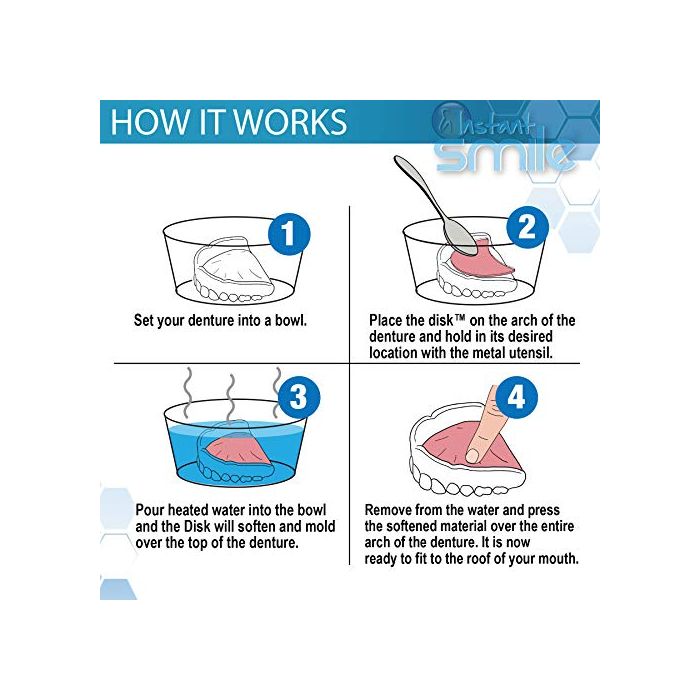 HOW IT WORKS

Instant smile

1

Set your denture into a bowl.

2

Place the disk™ on the arch of the denture and hold in its desired location with the metal utensil.

3

Pour heated water into the bowl and the Disk will soften and mold over the top of the denture.

4

Remove from the water and press the softened material over the entire arch of the denture. It is now ready to fit to the roof of your mouth.