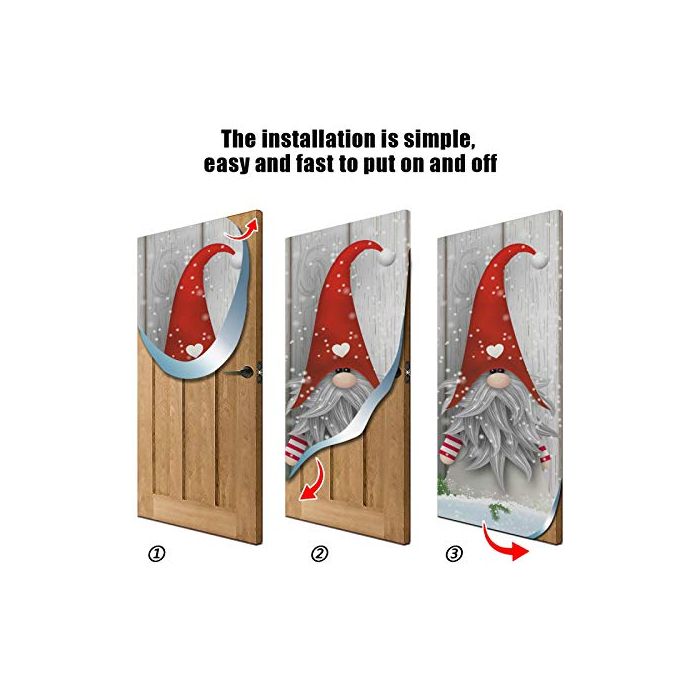 The installation is simple,
easy and fast to put on and off

①

②

③