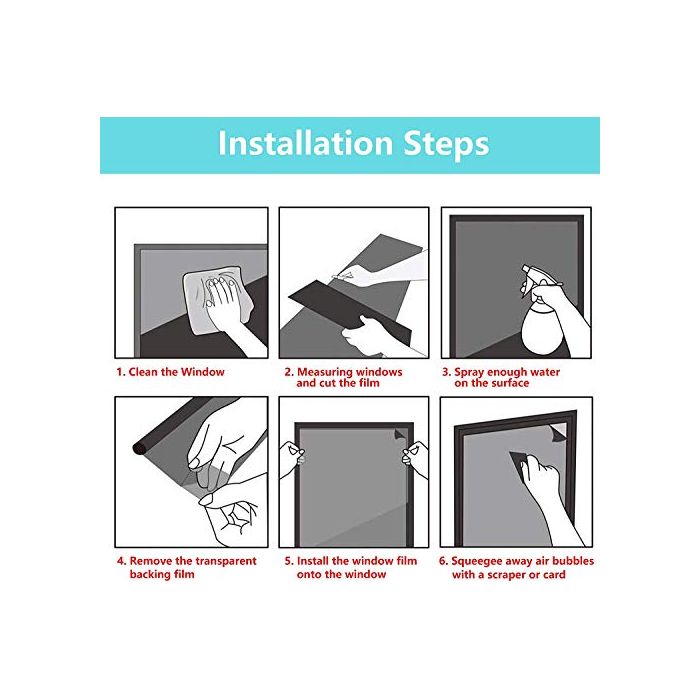 Installation Steps

1. Clean the Window

2. Measuring windows and cut the film

3. Spray enough water on the surface

4. Remove the transparent backing film

5. Install the window film onto the window

6. Squeegee away air bubbles with a scraper or card