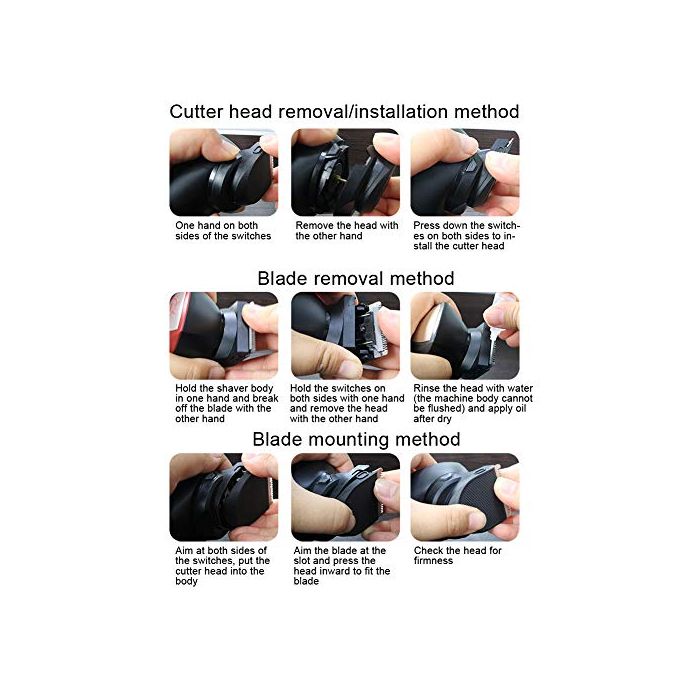 Cutter head removal/installation method

One hand on both sides of the switches

Remove the head with the other hand

Press down the switches on both sides to install the cutter head

Blade removal method

Hold the shaver body in one hand and break off the blade with the other hand

Hold the switches on both sides with one hand and remove the head with the other hand

Rinse the head with water (the machine body cannot be flushed) and apply oil after dry

Blade mounting method

Aim at both sides of the switches, put the cutter head into the body

Aim the blade at the slot and press the head inward to fit the blade

Check the head for firmness