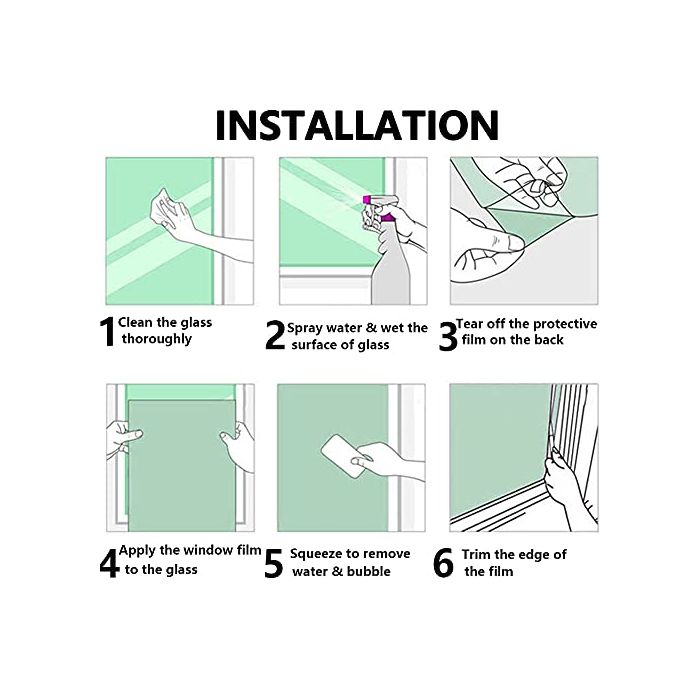 INSTALLATION

1 Clean the glass thoroughly

2 Spray water & wet the surface of glass

3 Tear off the protective film on the back

4 Apply the window film to the glass

5 Squeeze to remove water & bubble

6 Trim the edge of the film